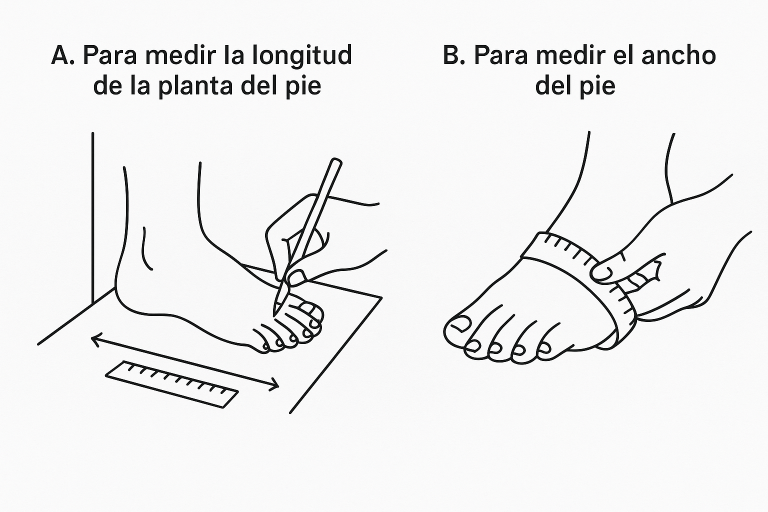 A. Para medir la longitud de la planta del pie

B. Para medir el ancho del pie